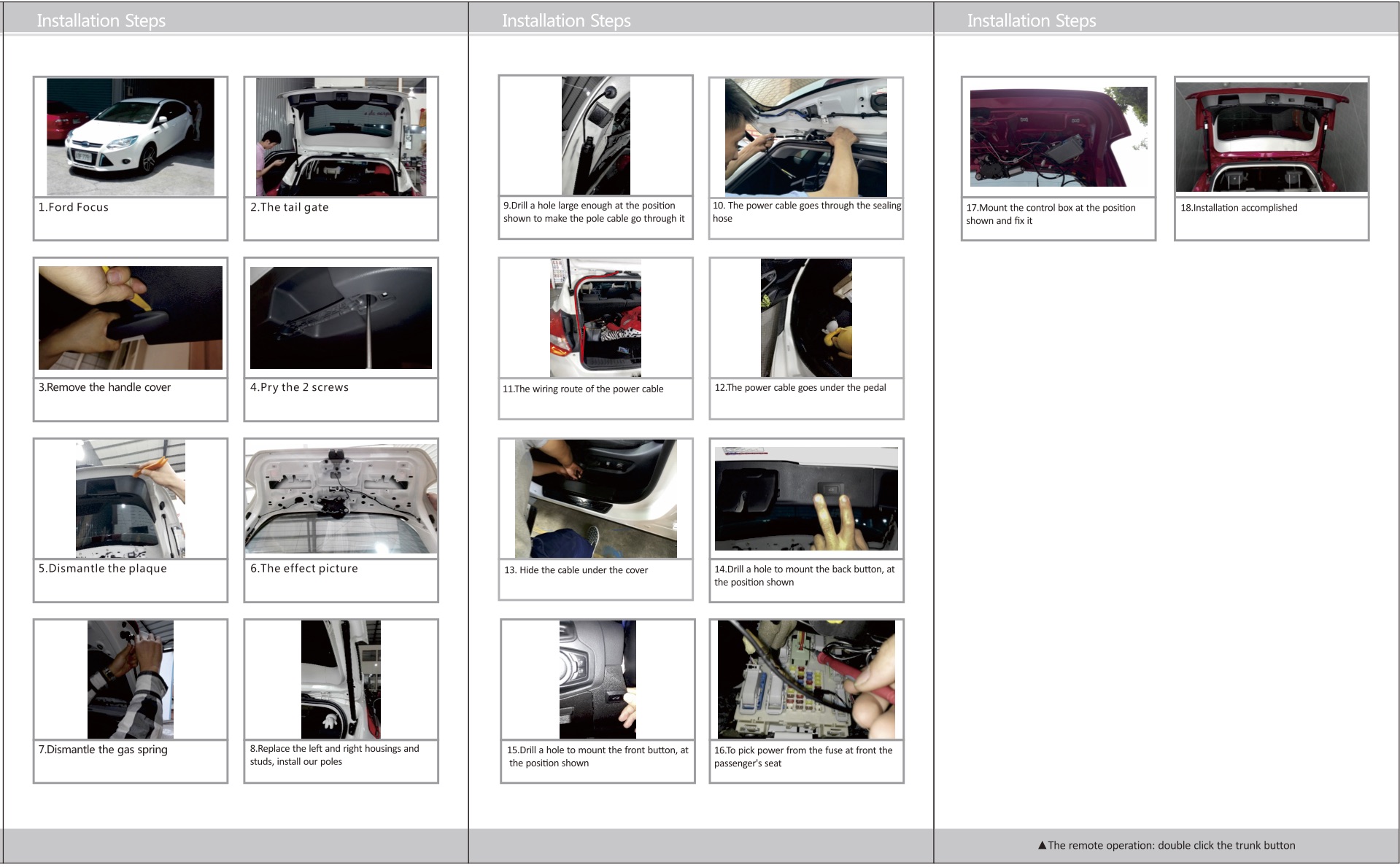 Installation Steps

1.Ford Focus

2.The tail gate

3.Remove the handle cover

4.Pry the 2 screws

5.Dismantle the plaque

6.The effect picture

7.Dismantle the gas spring

8.Replace the left and right housings and studs, install our poles

Installation Steps

9.Drill a hole large enough at the position shown to make the pole cable go through it

10. The power cable goes through the sealing hose

11.The wiring route of the power cable

12.The power cable goes under the pedal

13. Hide the cable under the cover

14.Drill a hole to mount the back button, at the position shown

15.Drill a hole to mount the front button, at the position shown

16.To pick power from the fuse at front the passenger's seat

Installation Steps

17.Mount the control box at the position shown and fix it

18.Installation accomplished

▲The remote operation: double click the trunk button